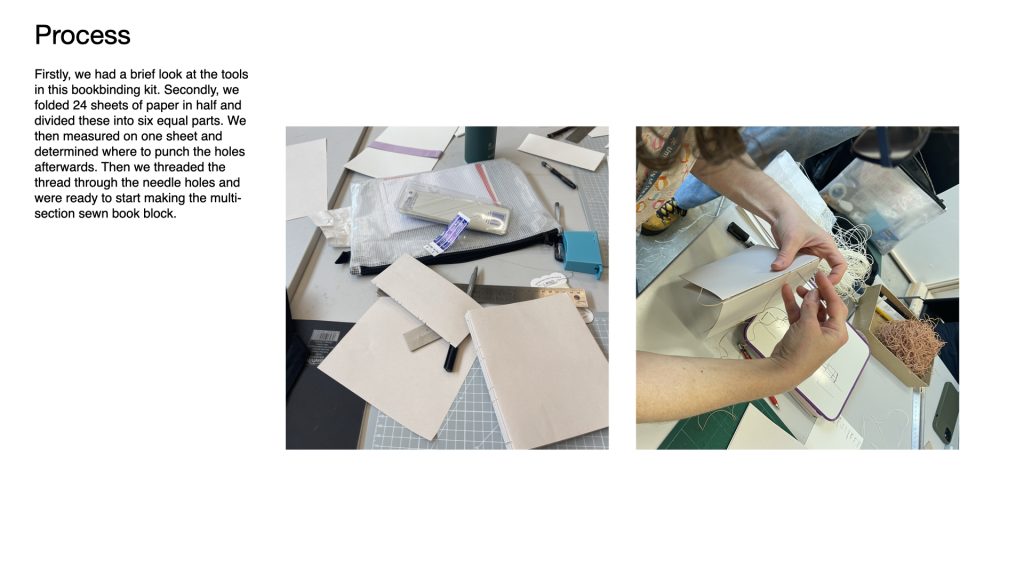 Process

Firstly, we had a brief look at the tools in this bookbinding kit. Secondly, we folded 24 sheets of paper in half and divided these into six equal parts. We then measured on one sheet and determined where to punch the holes afterwards. Then we threaded the thread through the needle holes and were ready to start making the multi-section sewn book block.